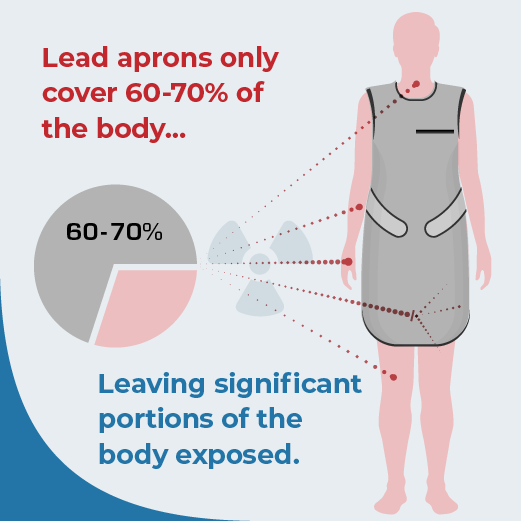 Lead aprons only cover 60-70% of the body...

60-70%

Leaving significant portions of the body exposed.