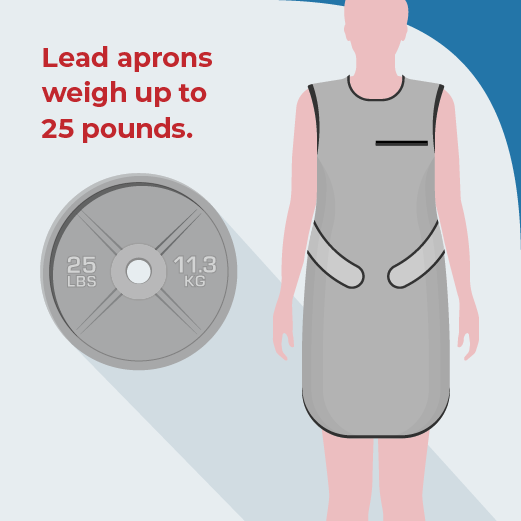 Lead aprons weigh up to 25 pounds.

25 LBS

11.3 KG